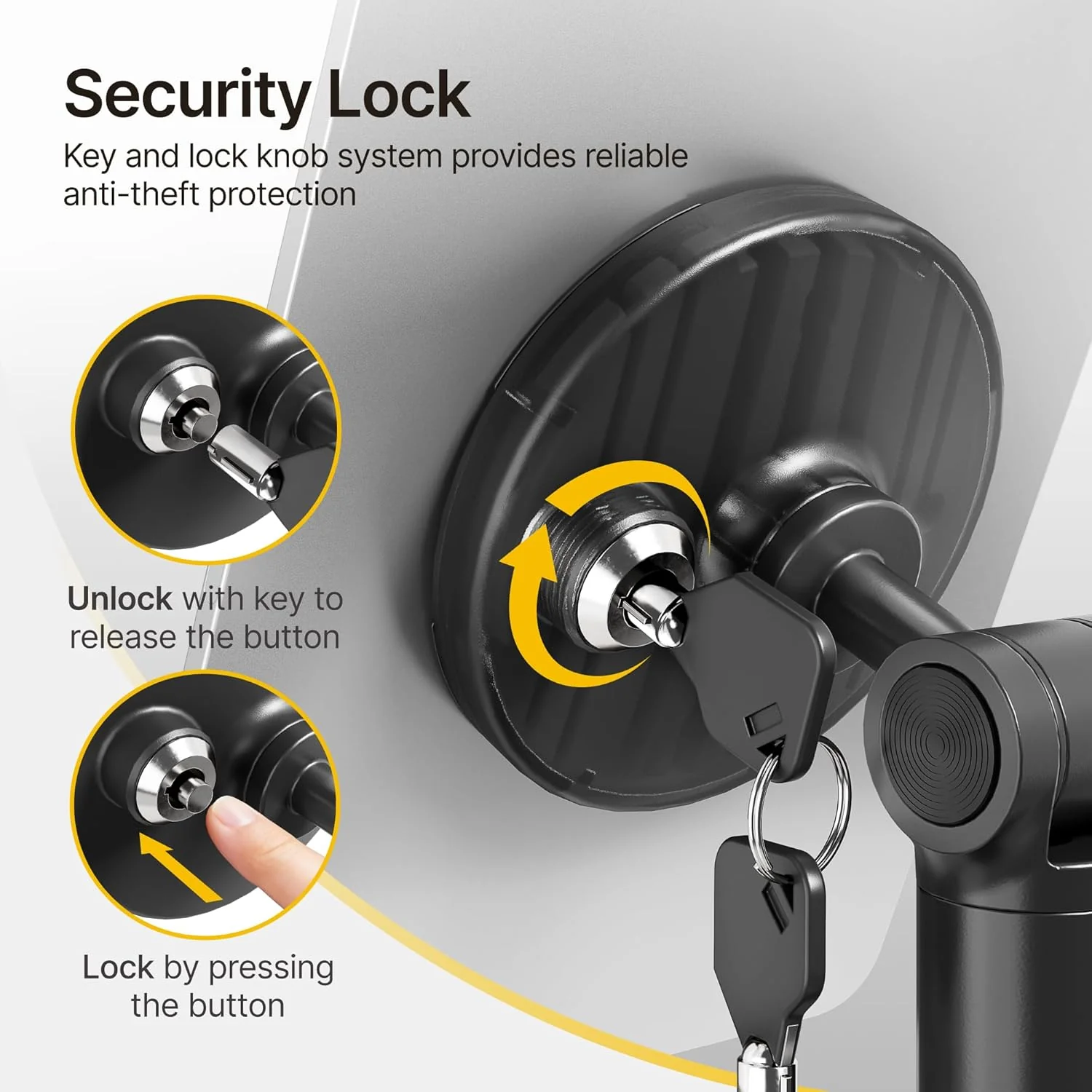 Security Lock

Key and lock knob system provides reliable anti-theft protection

Unlock with key to release the button

Lock by pressing the button