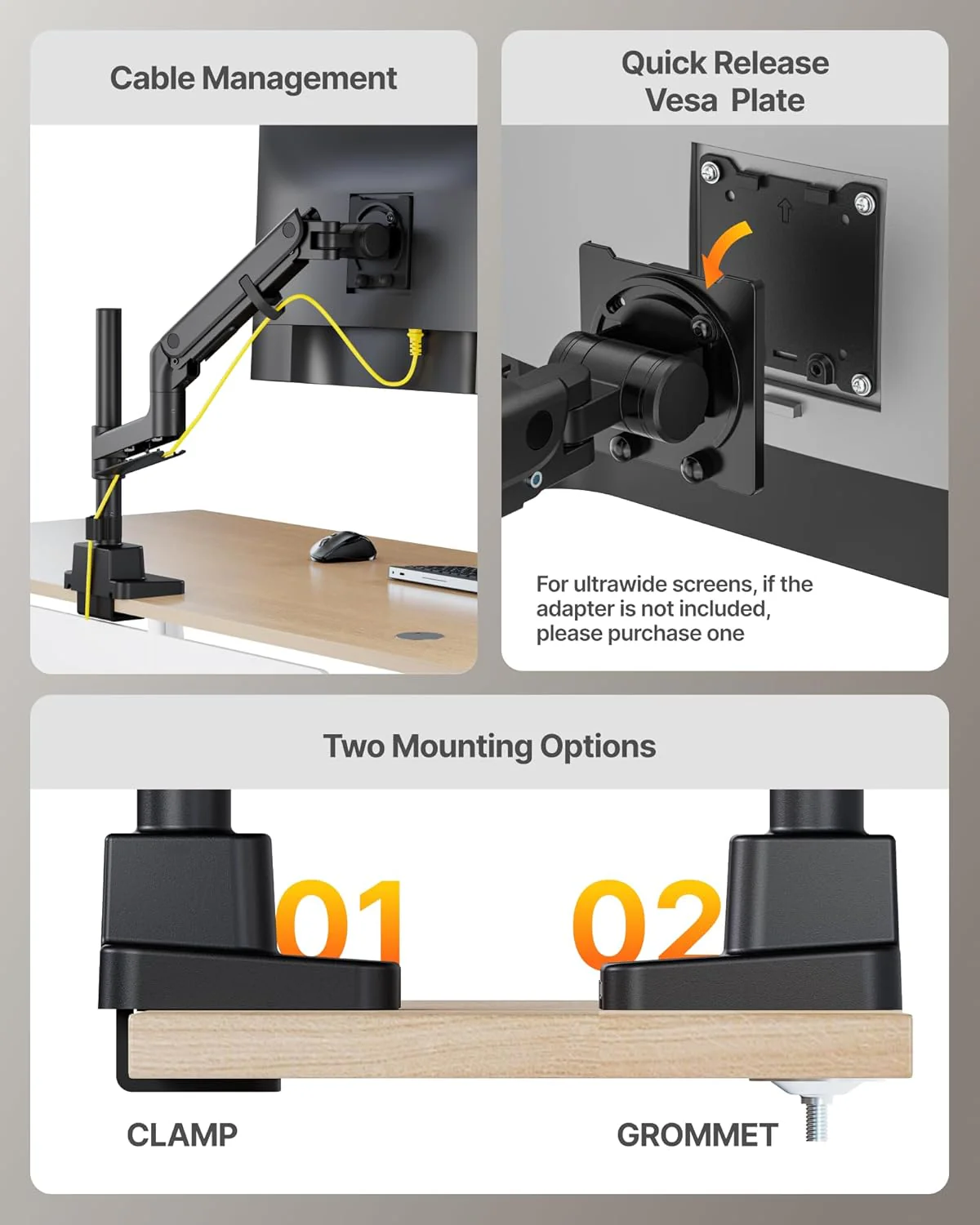 Cable Management

Quick Release Vesa Plate

For ultrawide screens, if the adapter is not included, please purchase one

Two Mounting Options

01

02

CLAMP

GROMMET