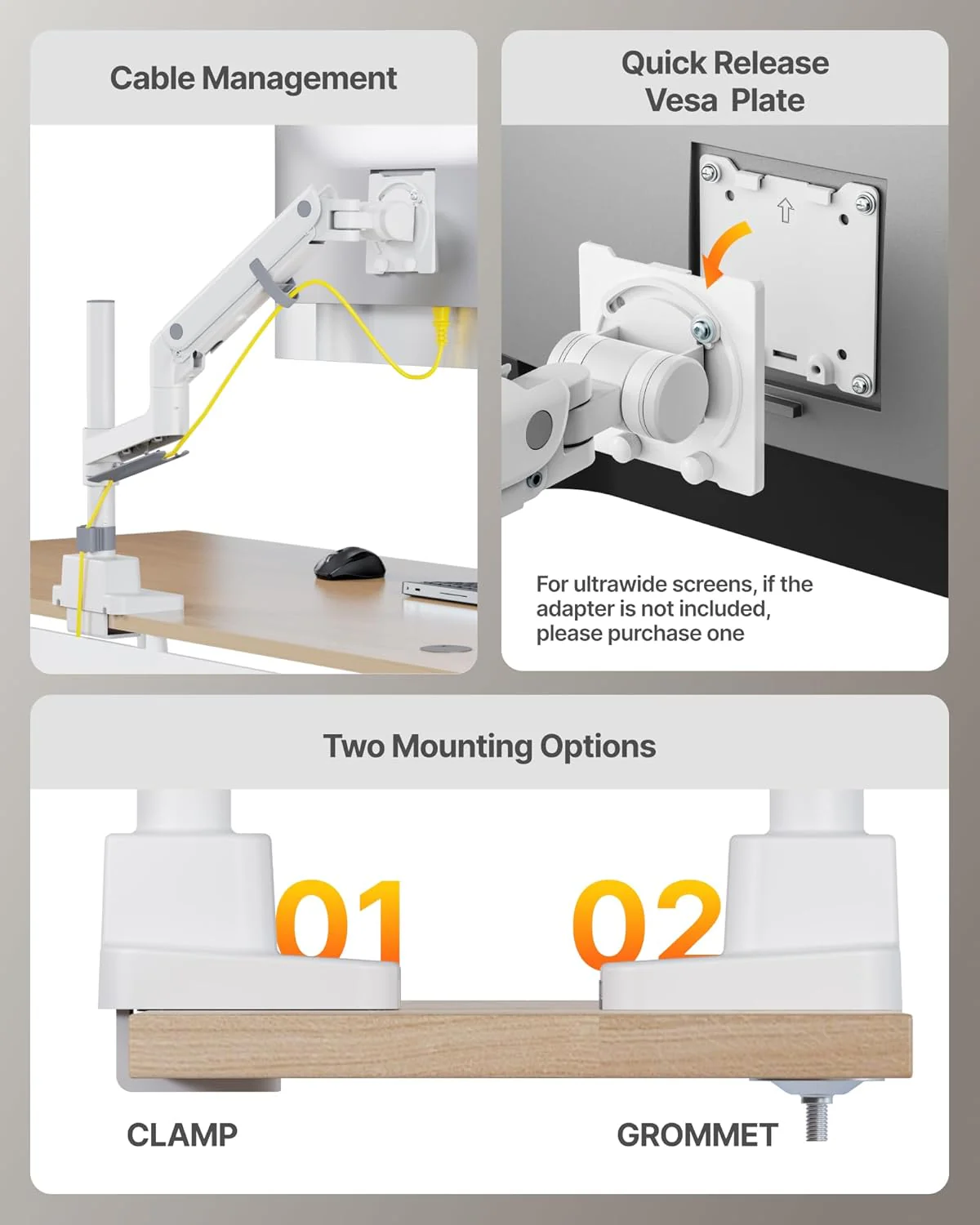 Cable Management

Quick Release Vesa Plate

For ultrawide screens, if the adapter is not included, please purchase one

Two Mounting Options

01

02

CLAMP

GROMMET