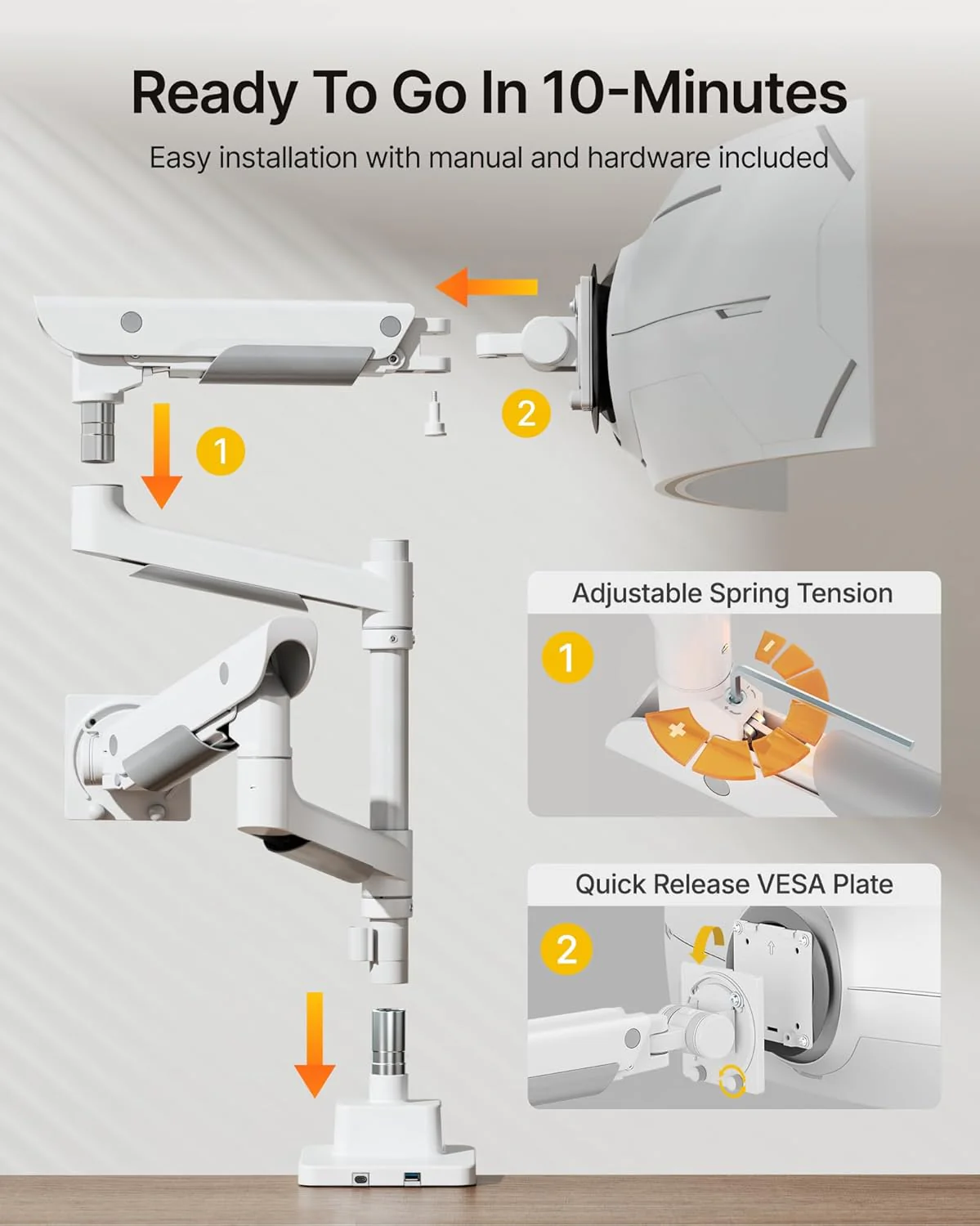 Ready To Go In 10-Minutes

Easy installation with manual and hardware included

2

1

Adjustable Spring Tension

1

-

+

Quick Release VESA Plate

2