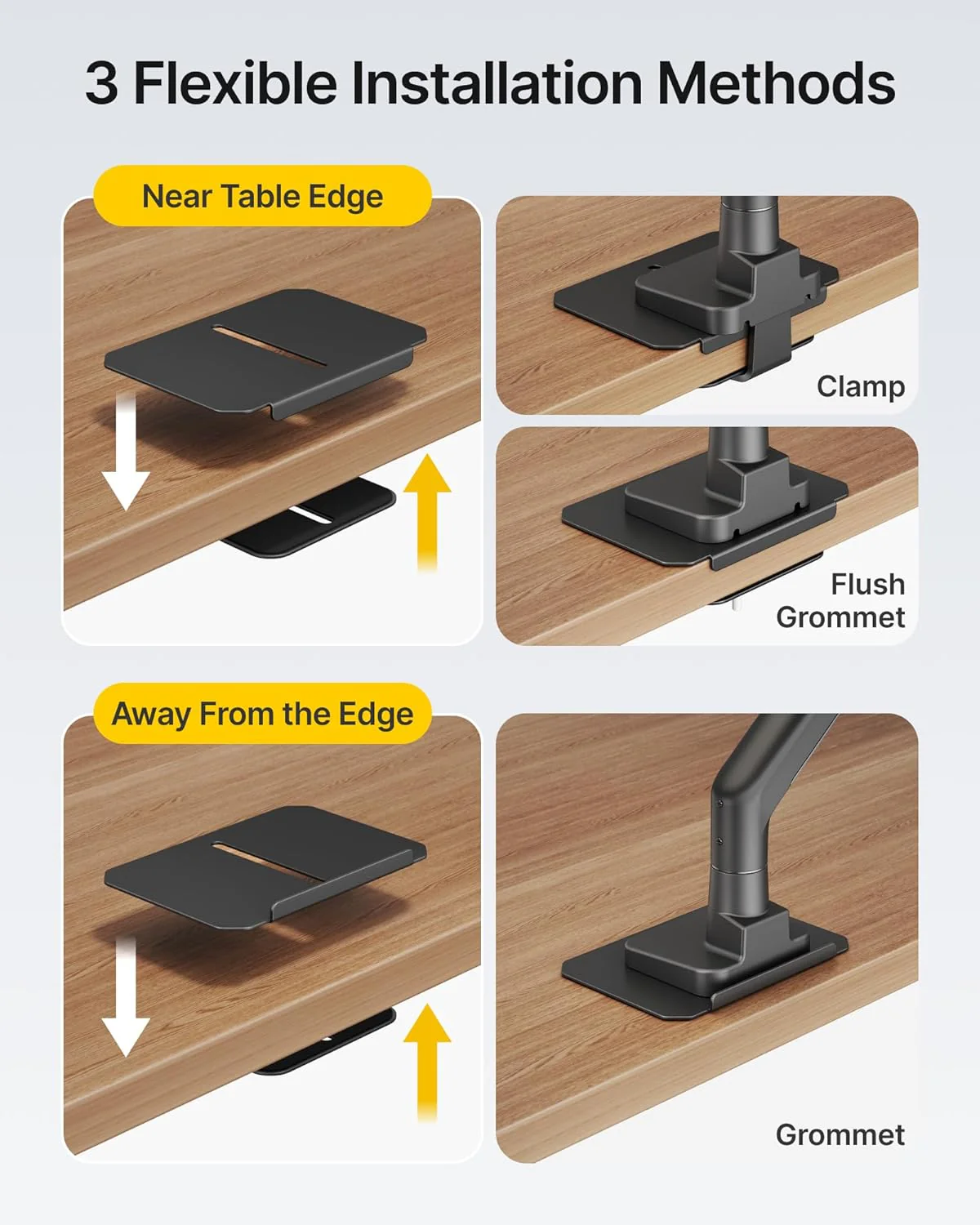 3 Flexible Installation Methods

Near Table Edge

Clamp

Flush Grommet

Away From the Edge

Grommet