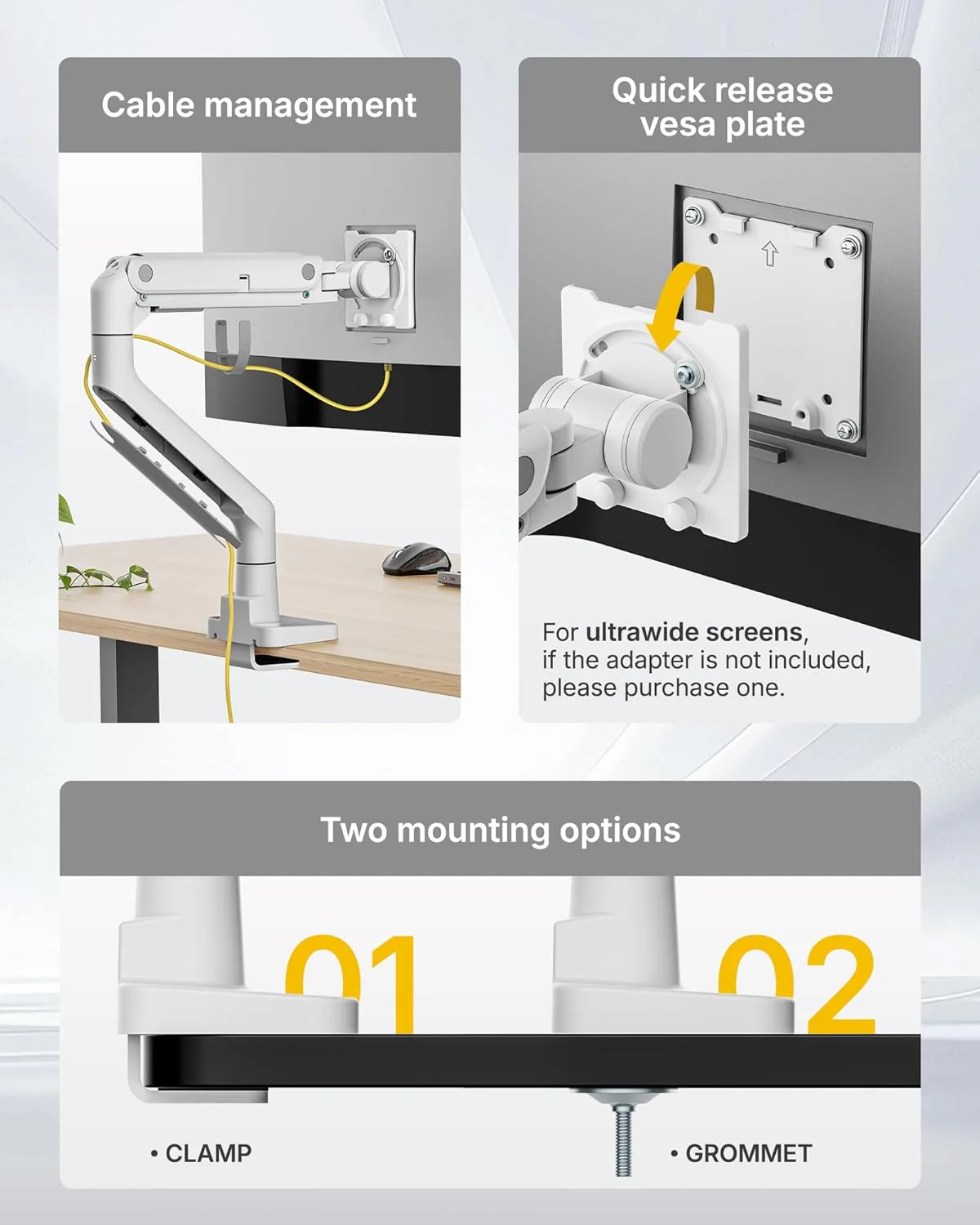 Cable management

Quick release vesa plate

For ultrawide screens, if the adapter is not included, please purchase one.

Two mounting options

01

02

• CLAMP

• GROMMET