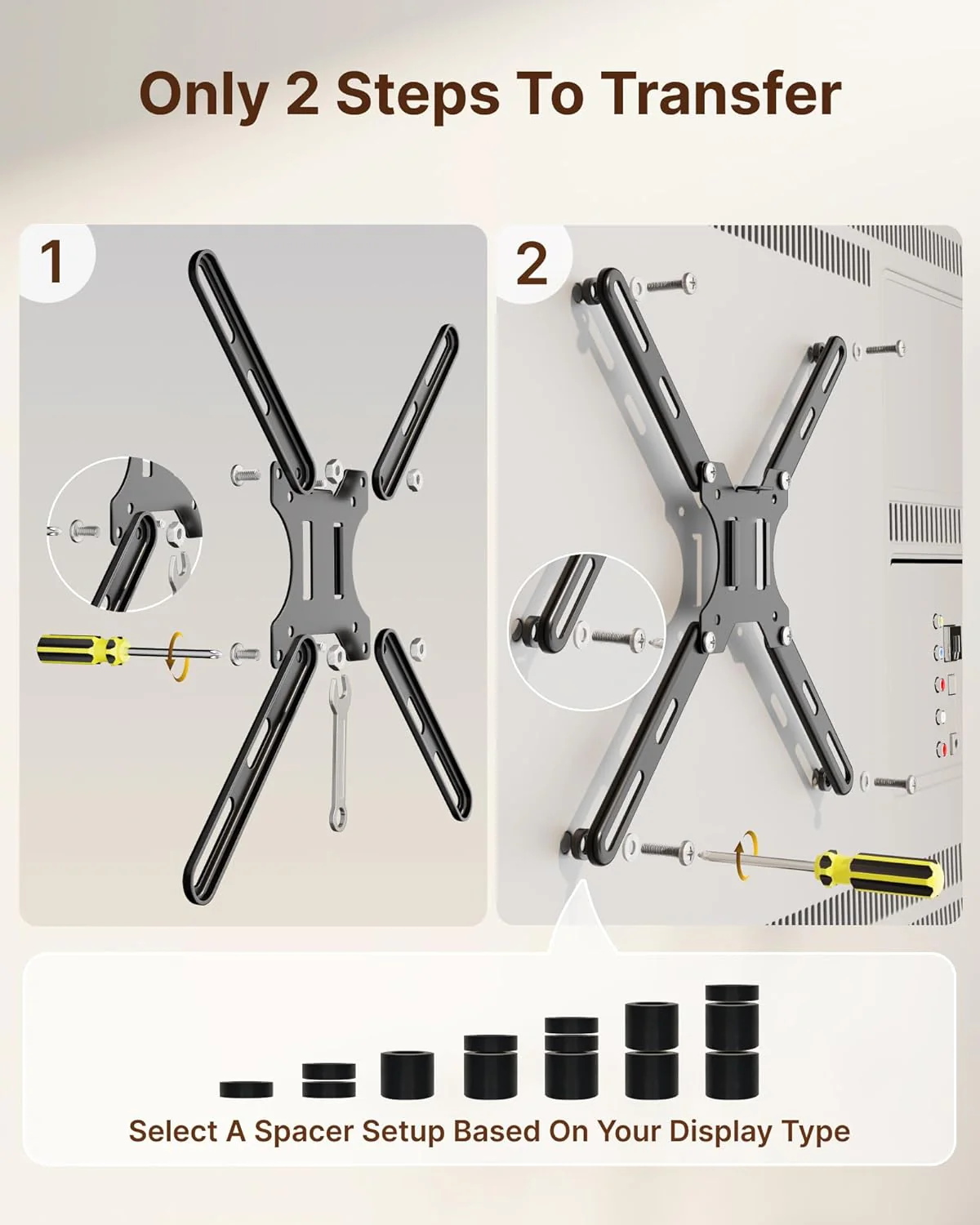 Only 2 Steps To Transfer

1

2

Select A Spacer Setup Based On Your Display Type